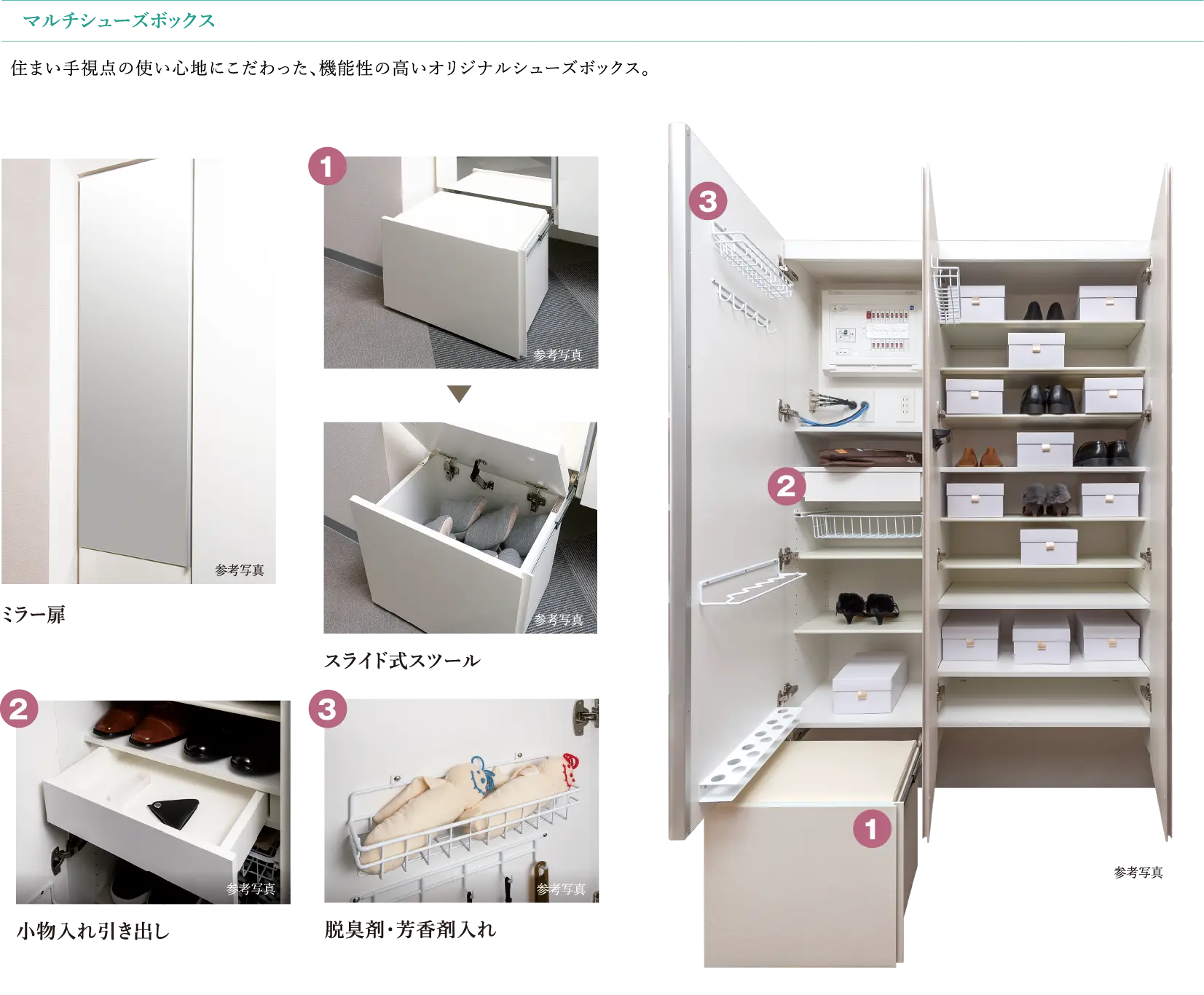 マルチシューズボックス

住まい手視点の使い心地にこだわった、機能性の高いオリジナルシューズボックス。

参考写真

ミラー扉

1

参考写真

参考写真

スライド式スツール

2

参考写真

小物入れ引き出し

3

参考写真

脱臭剤・芳香剤入れ

3

2

1

参考写真